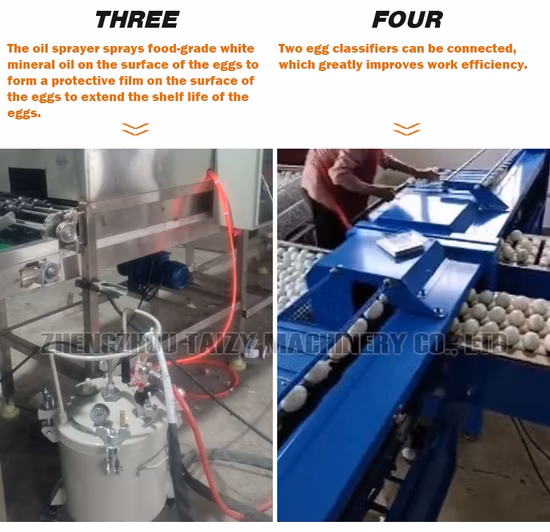 THREE

The oil sprayer sprays food-grade white mineral oil on the surface of the eggs to form a protective film on the surface of the eggs to extend the shelf life of the eggs.

FOUR

Two egg classifiers can be connected, which greatly improves work efficiency.

ZHENGZHOU TAIZY MACHINERY CO., LTD